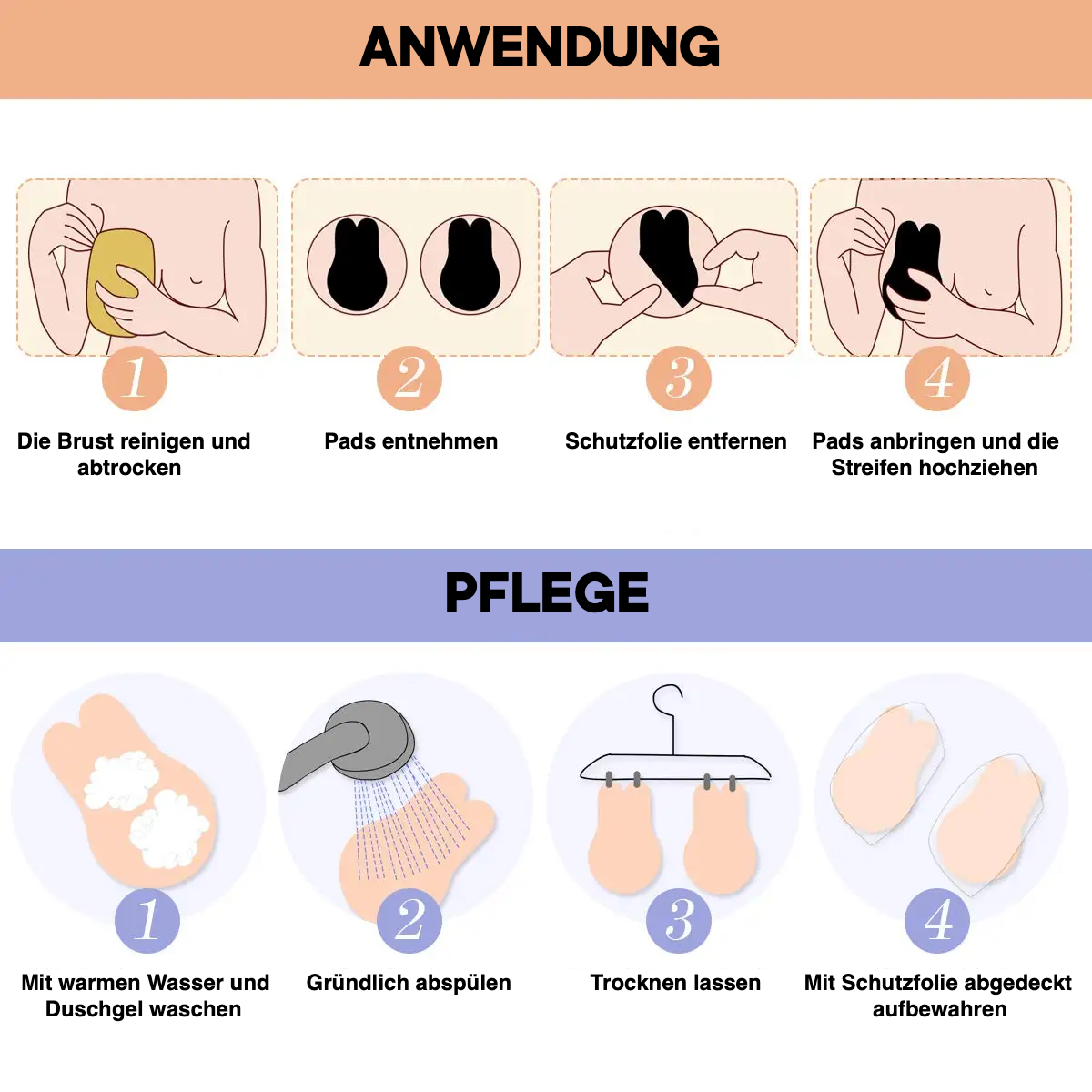 ANWENDUNG

1
Die Brust reinigen und abtrocken

2
Pads entnehmen

3
Schutzfolie entfernen

4
Pads anbringen und die Streifen hochziehen

PFLEGE

1
Mit warmen Wasser und Duschgel waschen

2
Gründlich abspülen

3
Trocknen lassen

4
Mit Schutzfolie abgedeckt aufbewahren